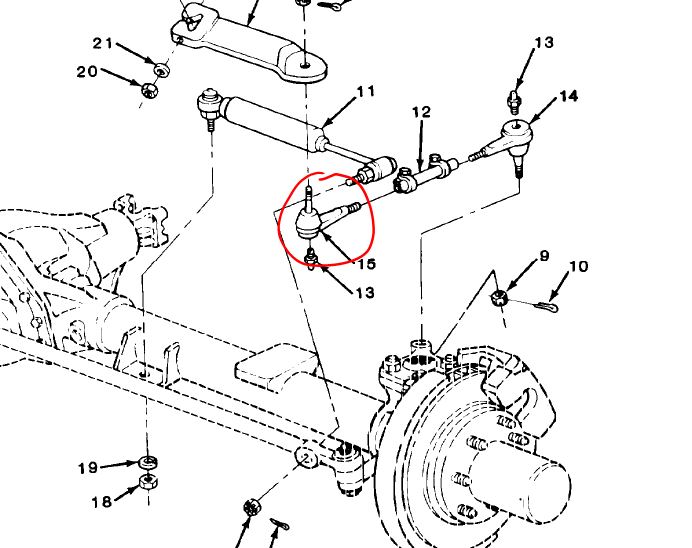 21
20
13
11
14
12
15
13
9
10
19
18