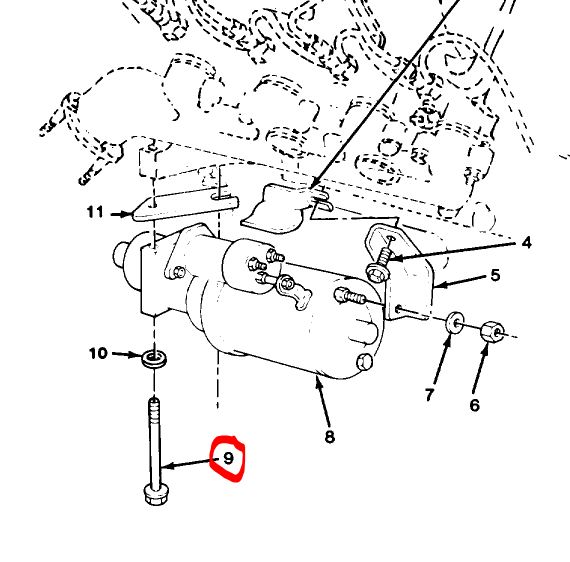 11
4
5
10
7
6
8
9