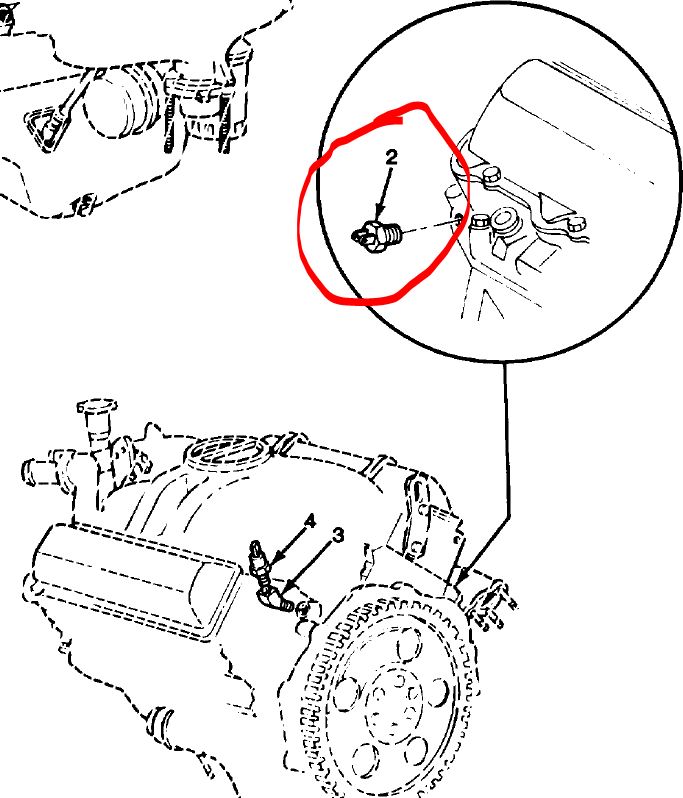 2

4

3