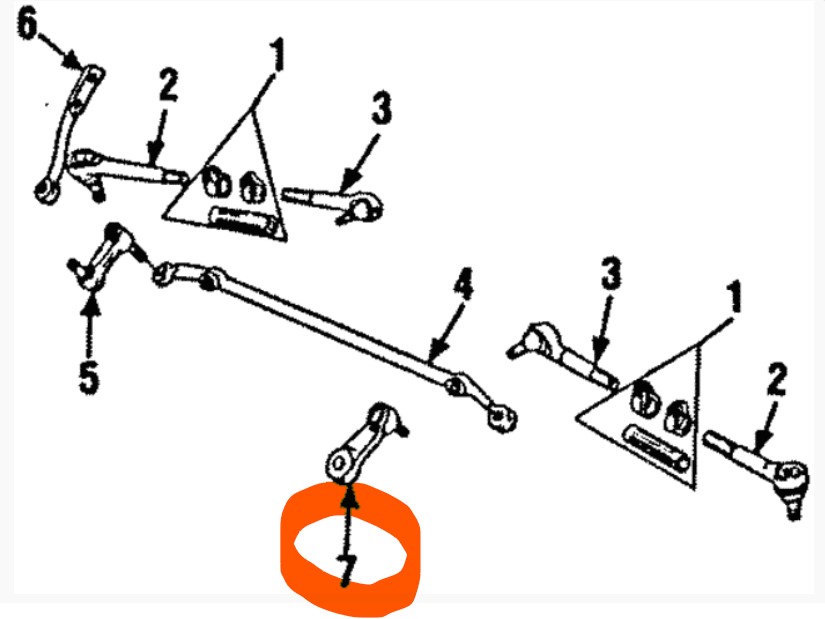 6
2
1
3
5
4
3
1
2
7