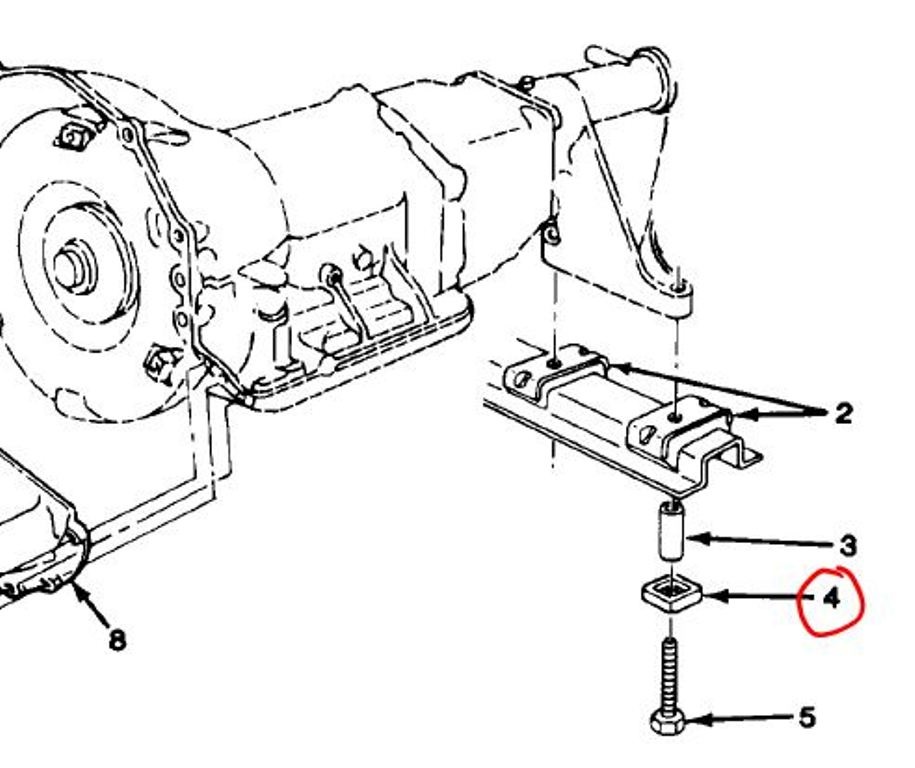 2
3
4
8
5