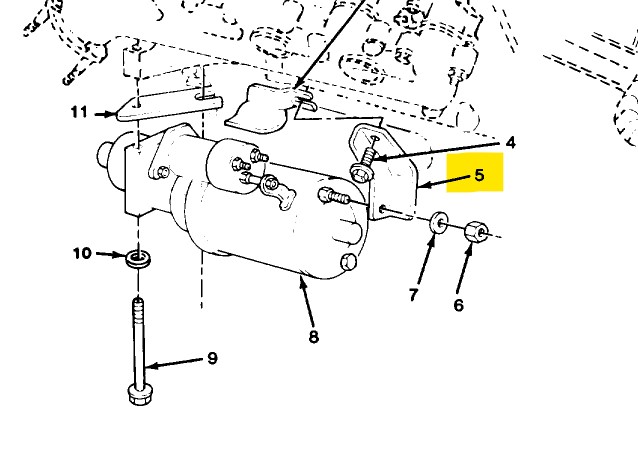 11
4
5
10
7
6
8
9