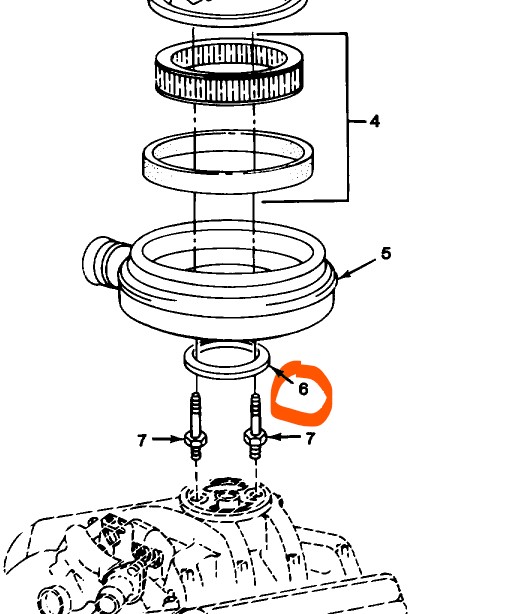 4

5

6

7

7